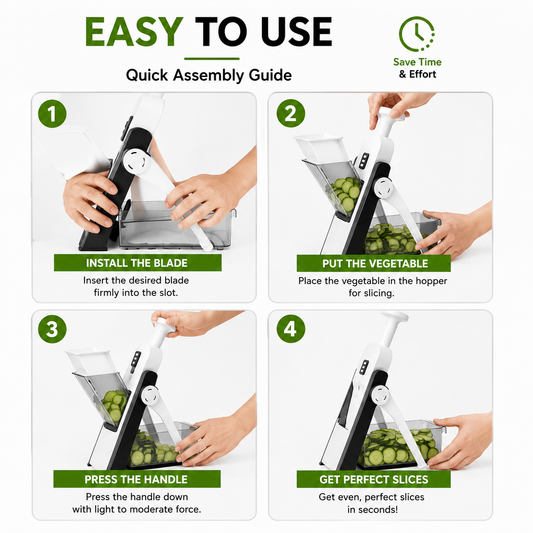 EASY TO USE

Quick Assembly Guide

Save Time
& Effort

1

INSTALL THE BLADE

Insert the desired blade firmly into the slot.

2

PUT THE VEGETABLE

Place the vegetable in the hopper for slicing.

3

PRESS THE HANDLE

Press the handle down with light to moderate force.

4

GET PERFECT SLICES

Get even, perfect slices in seconds!